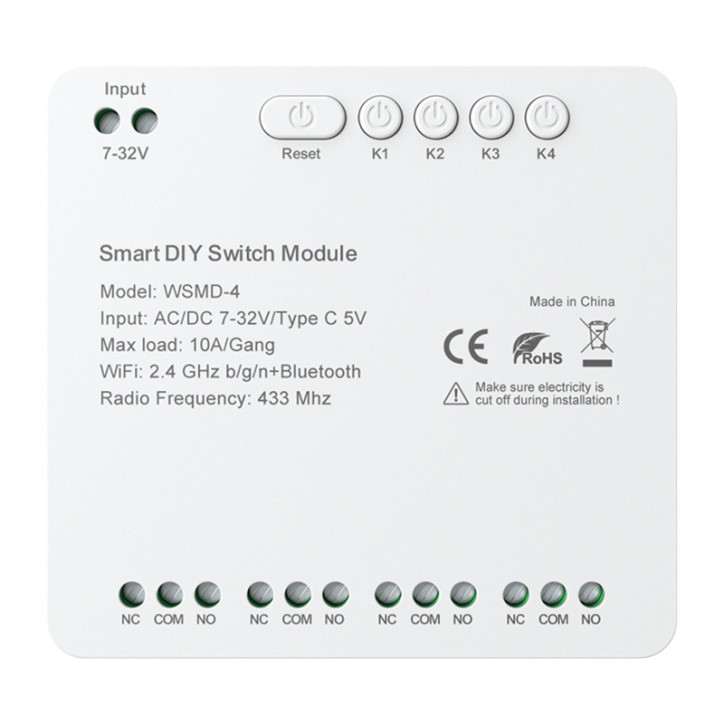 Input
7-32V

Reset K1 K2 K3 K4

Smart DIY Switch Module
Model: WSMD-4
Input: AC/DC 7-32V/Type C 5V
Max load: 10A/Gang
WiFi: 2.4 GHz b/g/n+Bluetooth
Radio Frequency: 433 Mhz

Made in China

CE RoHS

Make sure electricity is cut off during installation !

NC COM NO NC COM NO NC COM NO NC COM NO